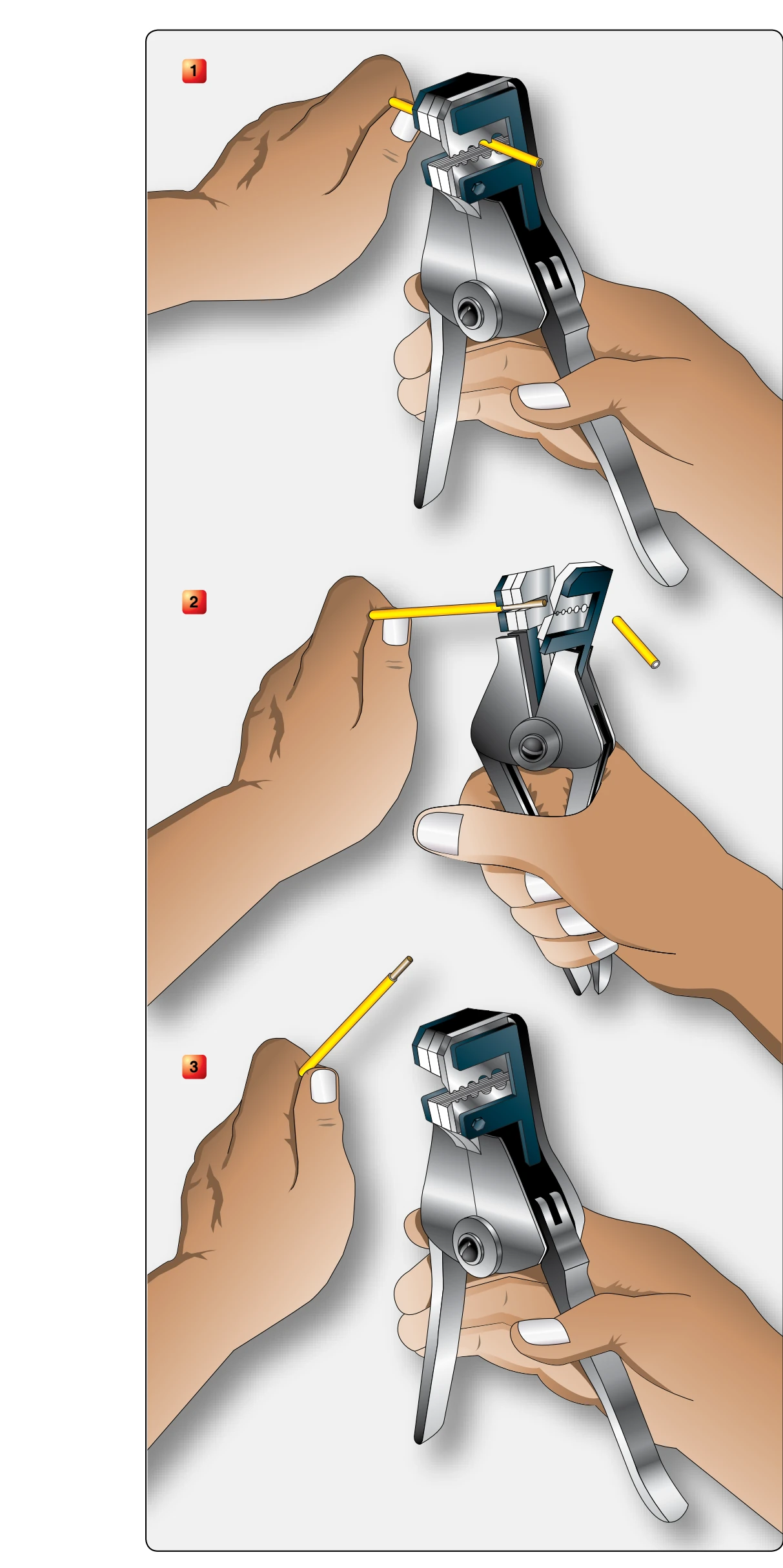 1

2

3